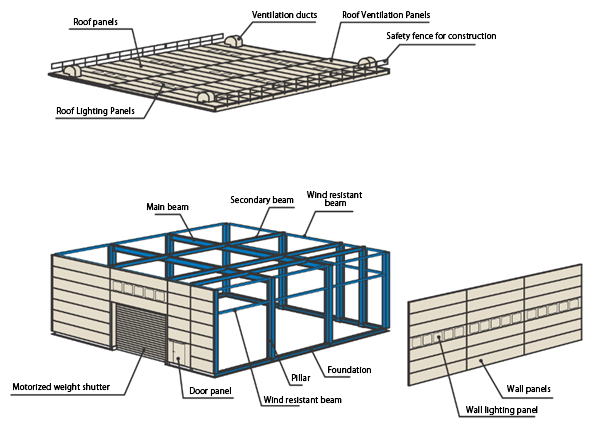 Roof panels
Ventilation ducts
Roof Ventilation Panels
Safety fence for construction
Roof Lighting Panels

Main beam
Secondary beam
Wind resistant beam
Motorized weight shutter
Door panel
Wind resistant beam
Pillar
Foundation
Wall panels
Wall lighting panel