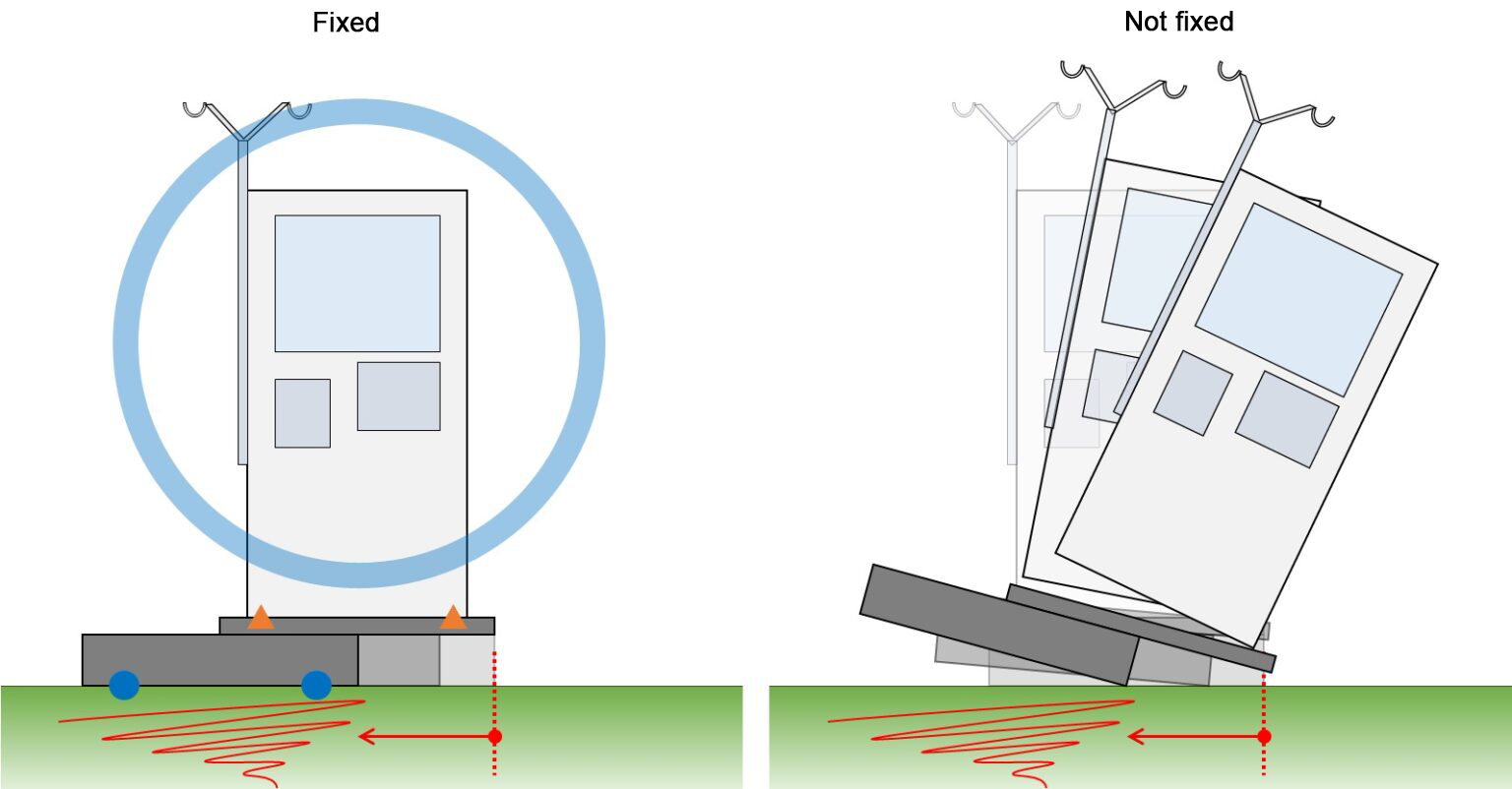 Fixed

Not fixed