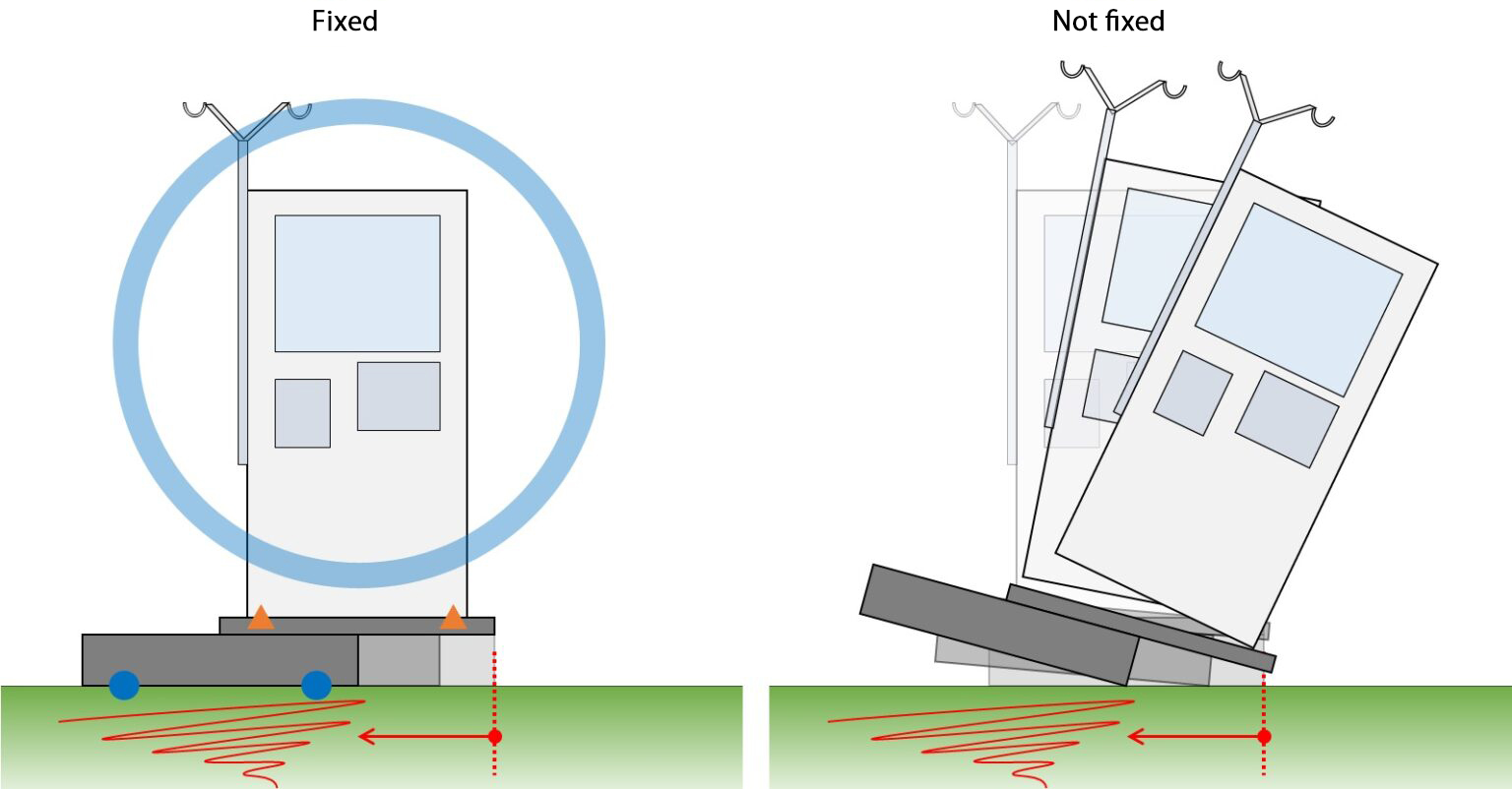 Fixed

Not fixed