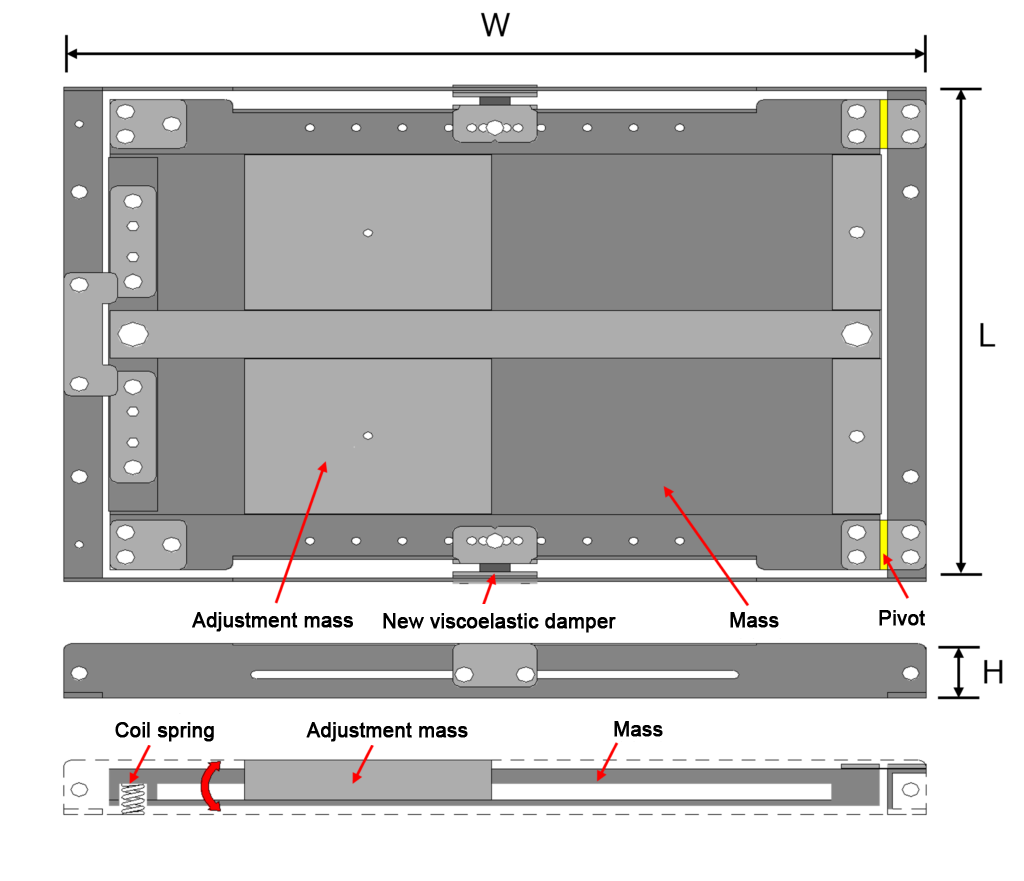 W

L

Adjustment mass

New viscoelastic damper

Mass

Pivot

H

Coil spring

Adjustment mass

Mass