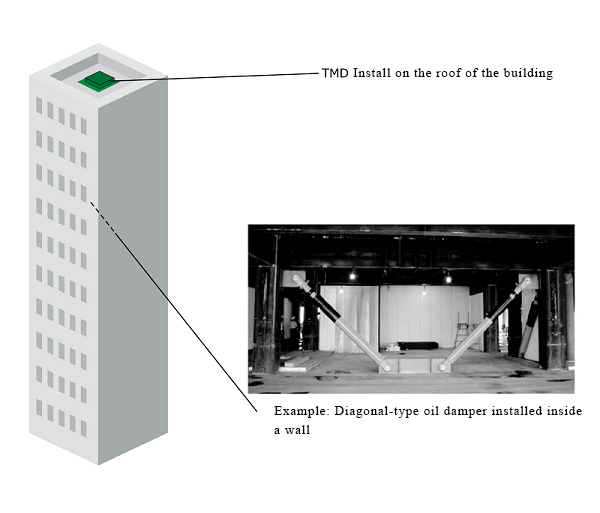 TMD Install on the roof of the building

Example: Diagonal-type oil damper installed inside a wall